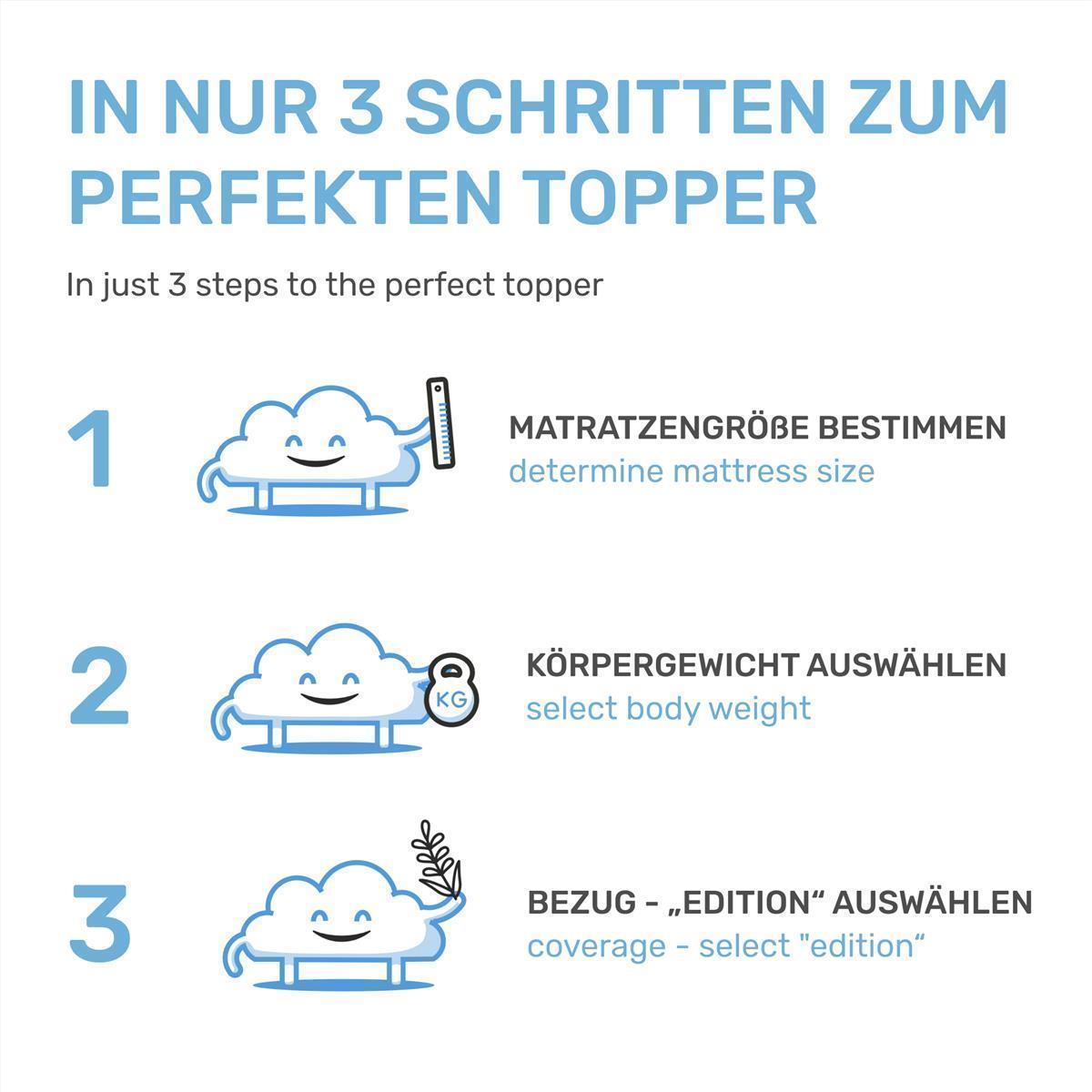 IN NUR 3 SCHRITTEN ZUM PERFEKTEN TOPPER

In just 3 steps to the perfect topper

1

MATRATZENGRÖßE BESTIMMEN
determine mattress size

2

KG

KÖRPERGEWICHT AUSWÄHLEN
select body weight

3

BEZUG - „EDITION“ AUSWÄHLEN
coverage - select "edition“