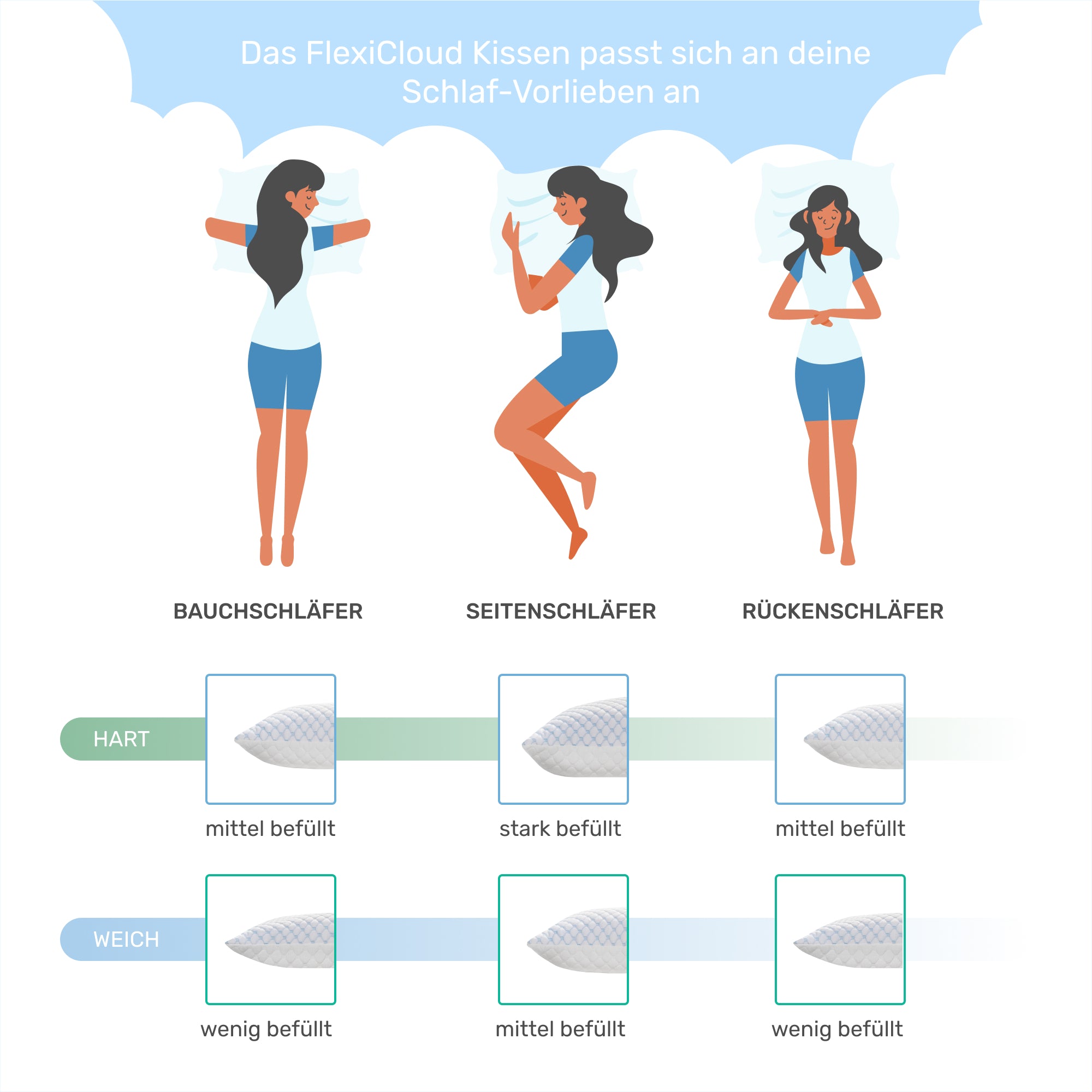 Das FlexiCloud Kissen passt sich an deine Schlaf-Vorlieben an

BAUCHSCHLÄFER

SEITENSCHLÄFER

RÜCKENSCHLÄFER

HART

mittel befüllt

stark befüllt

mittel befüllt

WEICH

wenig befüllt

mittel befüllt

wenig befüllt